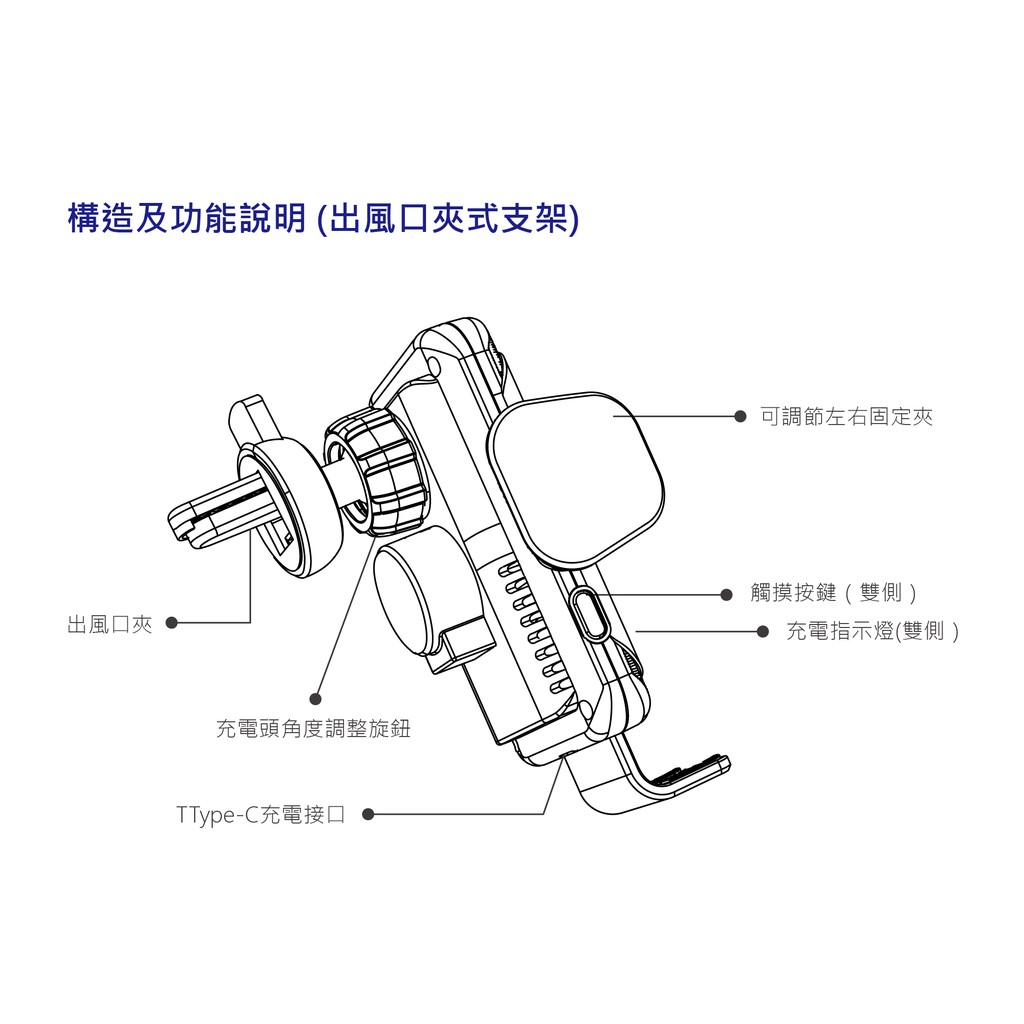 構造及功能說明 (出風口夾式支架)

可調節左右固定夾

觸摸按鍵（雙側）

充電指示燈(雙側）

出風口夾

充電頭角度調整旋鈕

TType-C充電接口