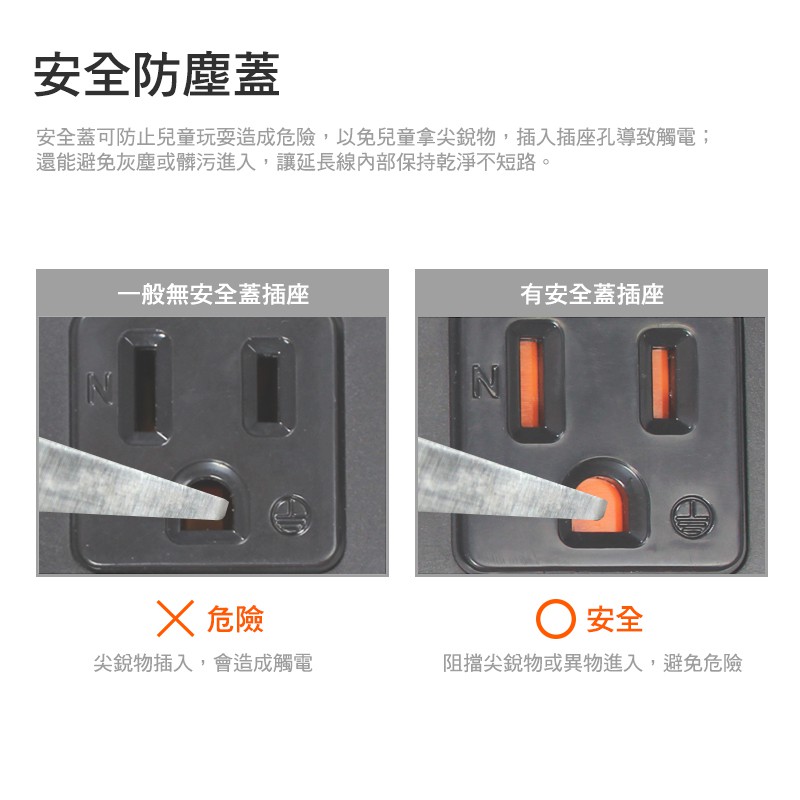 安全防塵蓋

安全蓋可防止兒童玩耍造成危險，以免兒童拿尖銳物，插入插座孔導致觸電；還能避免灰塵或髒污進入，讓延長線內部保持乾淨不短路。

一般無安全蓋插座

N

✕ 危險

尖銳物插入，會造成觸電

有安全蓋插座

N

○ 安全

阻擋尖銳物或異物進入，避免危險