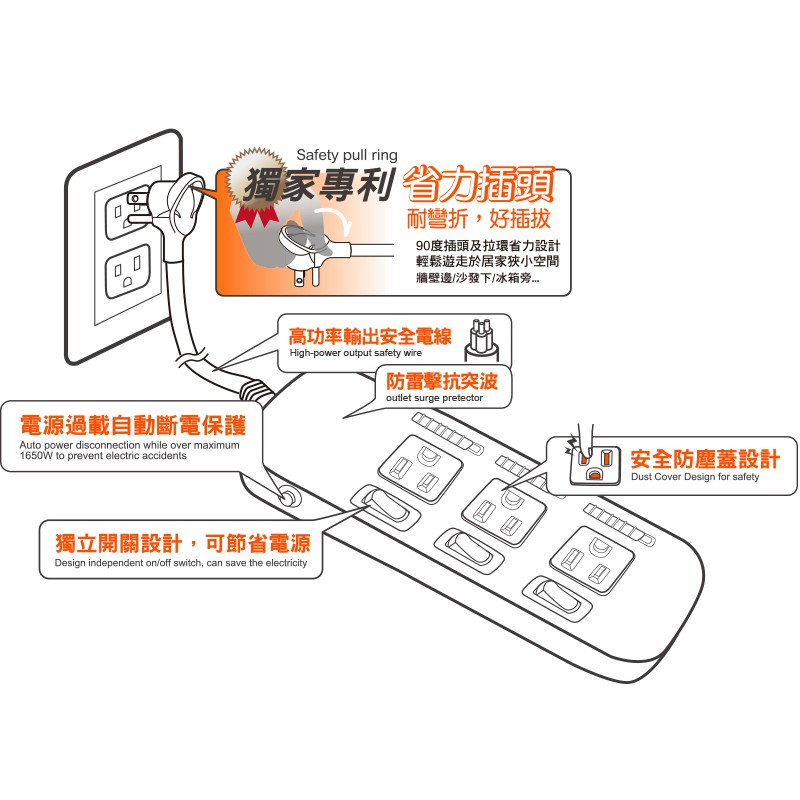 Safety pull ring

獨家專利 省力插頭

耐彎折，好插拔

90度插頭及拉環省力設計
輕鬆遊走於居家狹小空間
牆壁邊/沙發下/冰箱旁...

高功率輸出安全電線
High-power output safety wire

防雷擊抗突波
outlet surge pretector

電源過載自動斷電保護
Auto power disconnection while over maximum 1650W to prevent electric accidents

安全防塵蓋設計
Dust Cover Design for safety

獨立開關設計，可節省電源
Design independent on/off switch, can save the electricity