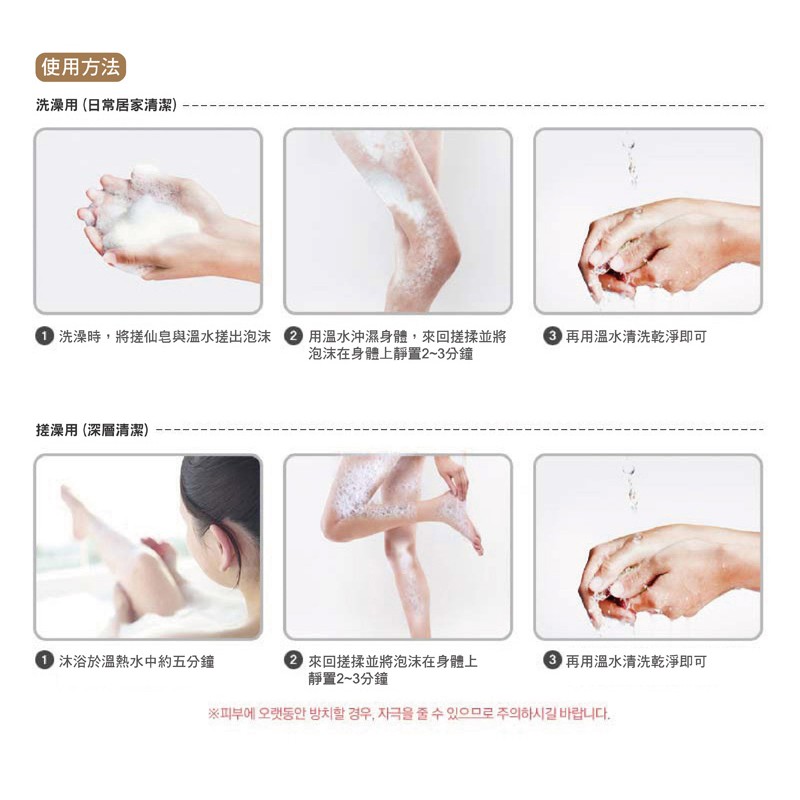 使用方法

洗澡用 (日常居家清潔)

1 洗澡時，將搓仙皂與溫水搓出泡沫

2 用溫水沖濕身體，來回搓揉並將泡沫在身體上靜置2~3分鐘

3 再用溫水清洗乾淨即可

搓澡用 (深層清潔)

1 沐浴於溫熱水中約五分鐘

2 來回搓揉並將泡沫在身體上靜置2~3分鐘

3 再用溫水清洗乾淨即可

※피부에 오랫동안 방치할 경우, 자극을 줄 수 있으므로 주의하시길 바랍니다.